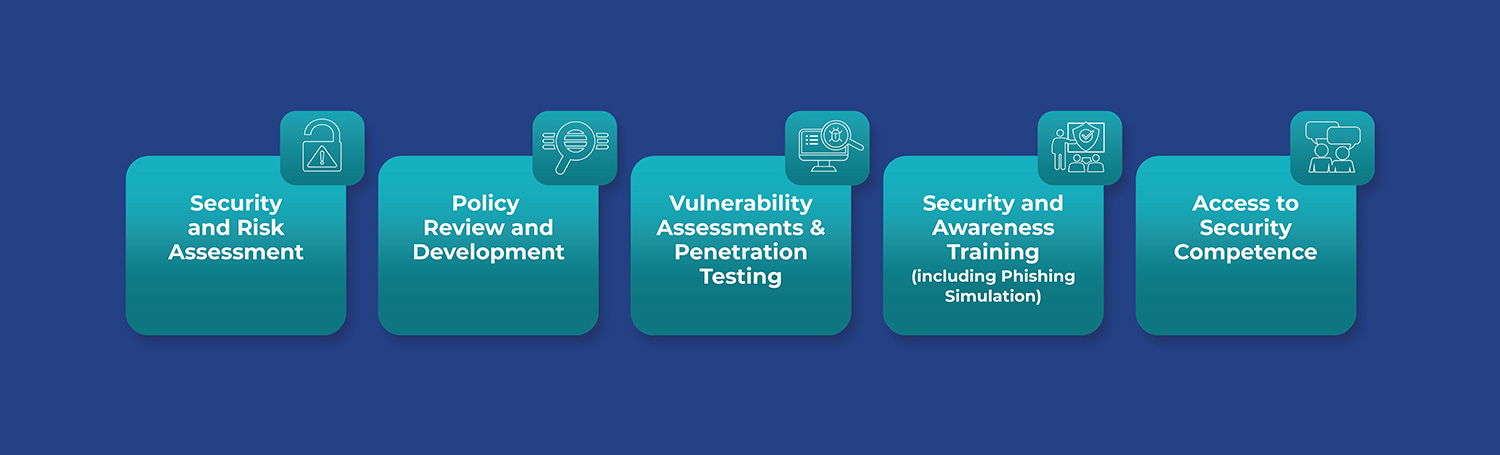 Security and Risk Assessment

Policy Review and Development

Vulnerability Assessments & Penetration Testing

Security and Awareness Training (including Phishing Simulation)

Access to Security Competence